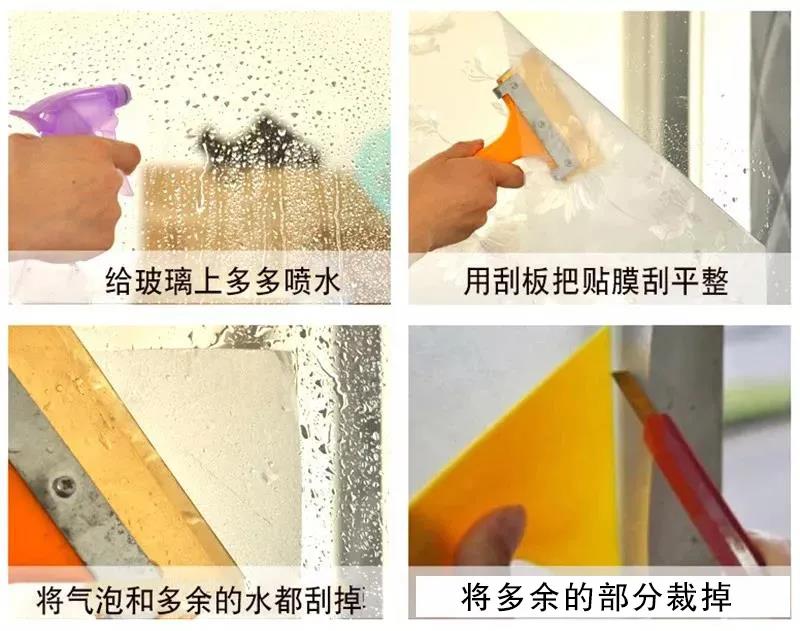 给玻璃上多多喷水

用刮板把贴膜刮平整

将气泡和多余的水都刮掉

将多余的部分裁掉